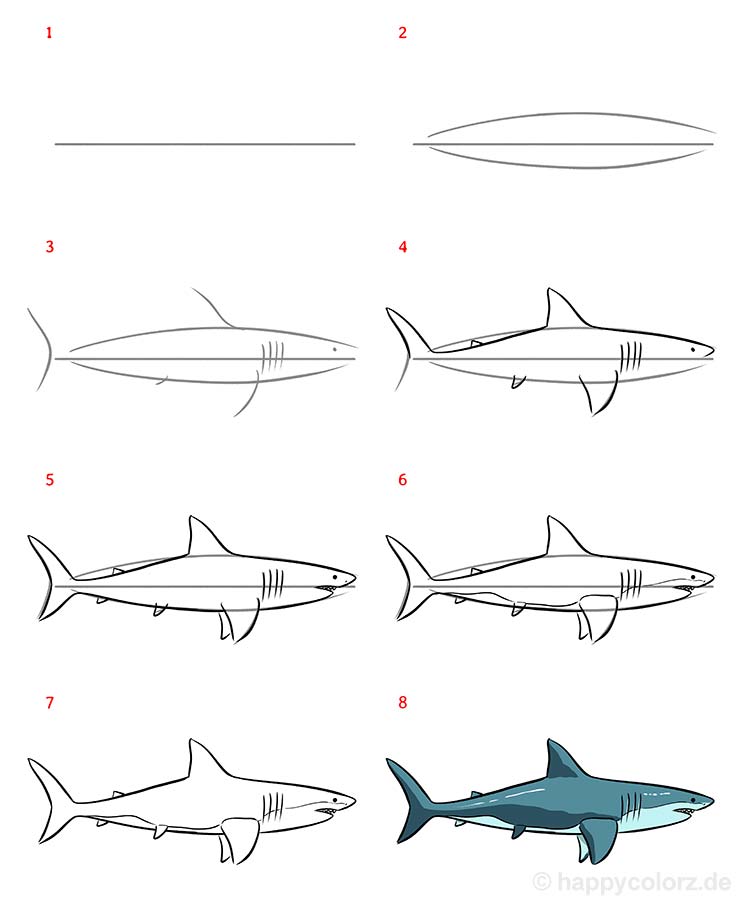 1

2

3

4

5

6

7

8

© happycolorz.de